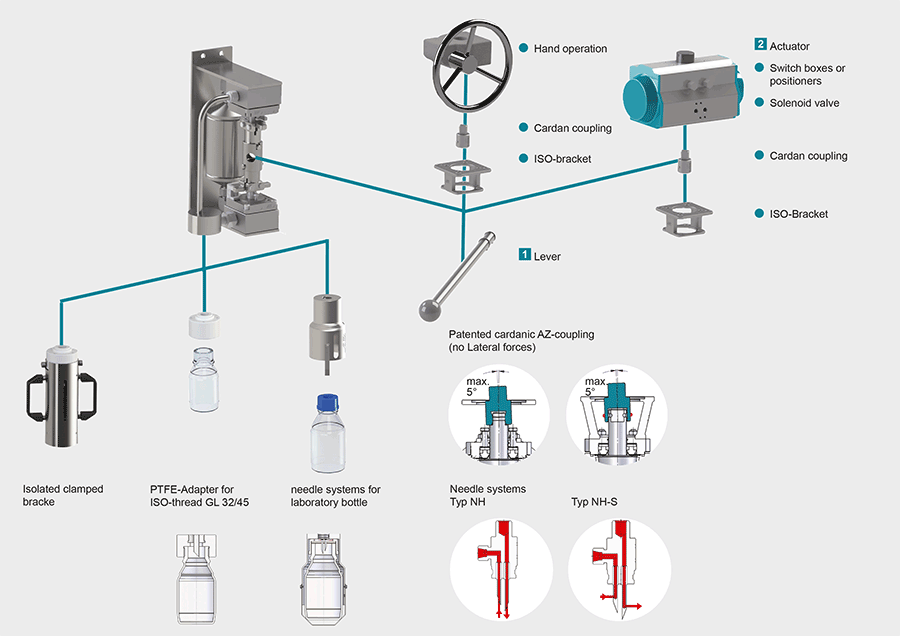 Hand operation

Cardan coupling

ISO-bracket

2 Actuator

Switch boxes or positioners

Solenoid valve

Cardan coupling

ISO-Bracket

1 Lever

Patented cardanic AZ-coupling (no Lateral forces)

max. 5°

max. 5°

Isolated clamped bracke

PTFE-Adapter for ISO-thread GL 32/45

needle systems for laboratory bottle

Needle systems Typ NH

Typ NH-S